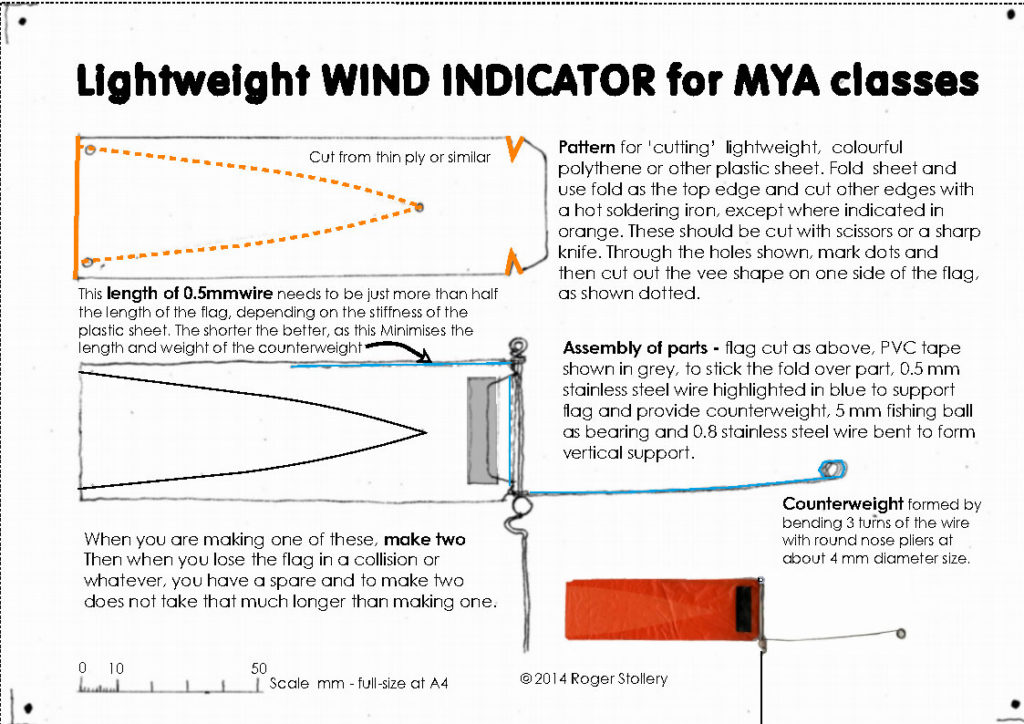 Lightweight WIND INDICATOR for MYA classes

Cut from thin ply or similar

Pattern for 'cutting' lightweight, colourful polythene or other plastic sheet. Fold sheet and use fold as the top edge and cut other edges with a hot soldering iron, except where indicated in orange. These should be cut with scissors or a sharp knife. Through the holes shown, mark dots and then cut out the vee shape on one side of the flag, as shown dotted.

This length of 0.5mmwire needs to be just more than half the length of the flag, depending on the stiffness of the plastic sheet. The shorter the better, as this Minimises the length and weight of the counterweight

Assembly of parts - flag cut as above, PVC tape shown in grey, to stick the fold over part, 0.5 mm stainless steel wire highlighted in blue to support flag and provide counterweight, 5 mm fishing ball as bearing and 0.8 stainless steel wire bent to form vertical support.

Counterweight formed by bending 3 turns of the wire with round nose pliers at about 4 mm diameter size.

When you are making one of these, make two Then when you lose the flag in a collision or whatever, you have a spare and to make two does not take that much longer than making one.

0 10 50 Scale mm - full-size at A4

© 2014 Roger Stollery